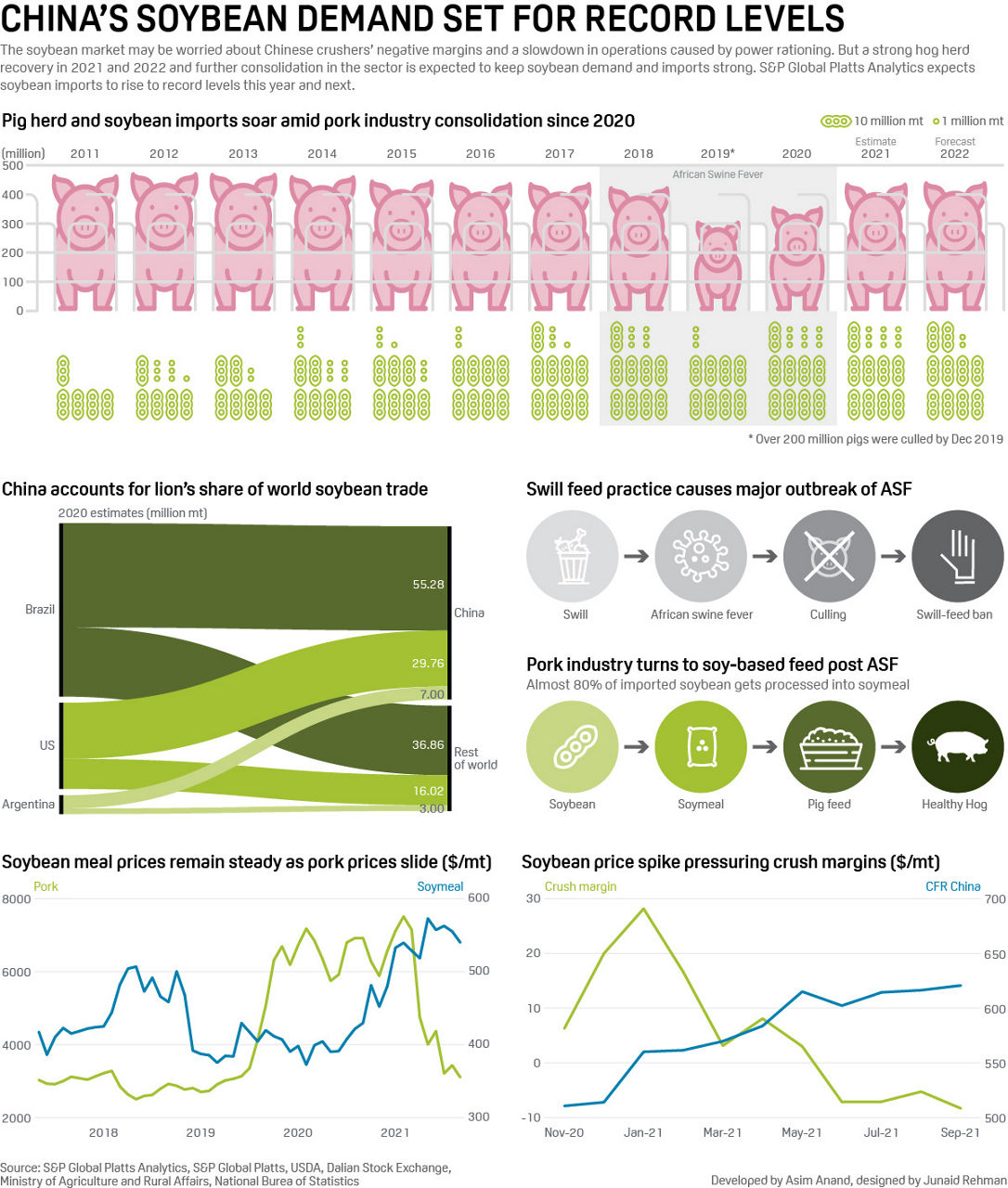 CHINA'S SOYBEAN DEMAND SET FOR RECORD LEVELS

The soybean market may be worried about Chinese crushers' negative margins and a slowdown in operations caused by power rationing. But a strong hog herd recovery in 2021 and 2022 and further consolidation in the sector is expected to keep soybean demand and imports strong. S&P Global Platts Analytics expects soybean imports to rise to record levels this year and next.

Pig herd and soybean imports soar amid pork industry consolidation since 2020

10 million mt 1 million mt

(million) 2011 2012 2013 2014 2015 2016 2017 2018 2019* 2020 Estimate 2021 Forecast 2022

500 400 300 200 100 0

African Swine Fever

* Over 200 million pigs were culled by Dec 2019

China accounts for lion's share of world soybean trade

2020 estimates (million mt)

Brazil

US

Argentina

55.28

29.76

7.00

36.86

16.02

3.00

China

Rest of world

Swill feed practice causes major outbreak of ASF

Swill

African swine fever

Culling

Swill-feed ban

Pork industry turns to soy-based feed post ASF

Almost 80% of imported soybean gets processed into soymeal

Soybean

Soymeal

Pig feed

Healthy Hog

Soybean meal prices remain steady as pork prices slide ($/mt)

Pork

Soymeal

8000 6000 4000 2000

600 500 400 300

2018 2019 2020 2021

Soybean price spike pressuring crush margins ($/mt)

Crush margin

CFR China

30 20 10 0 -10

700 650 600 550 500

Nov-20 Jan-21 Mar-21 May-21 Jul-21 Sep-21

Source: S&P Global Platts Analytics, S&P Global Platts, USDA, Dalian Stock Exchange, Ministry of Agriculture and Rural Affairs, National Burea of Statistics

Developed by Asim Anand, designed by Junaid Rehman