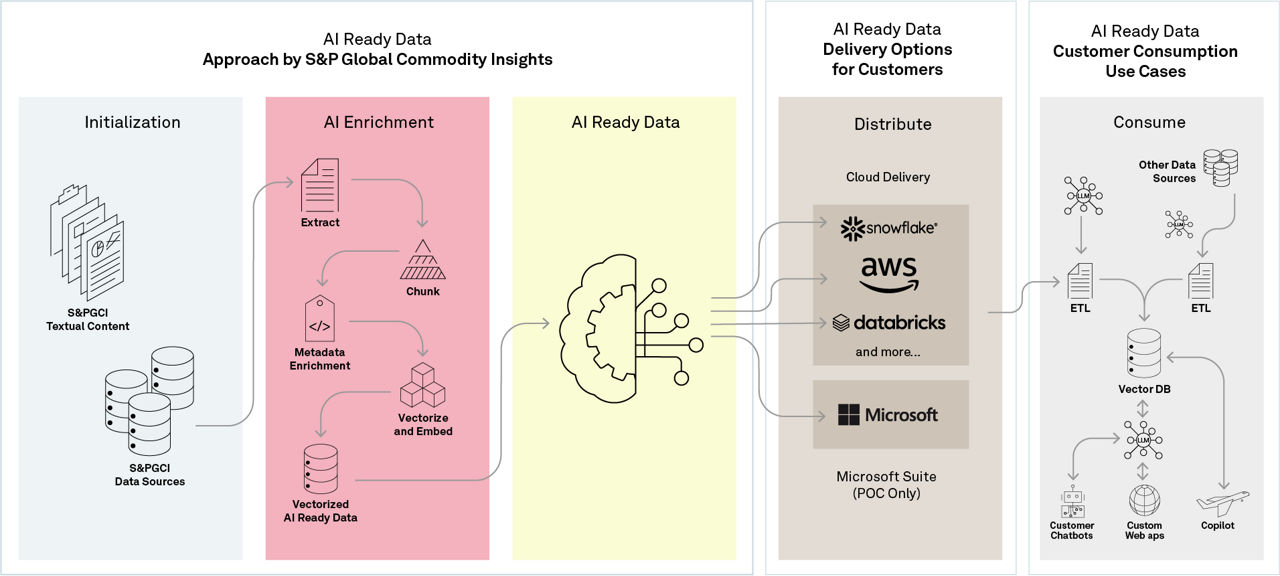 AI Ready Data
Approach by S&P Global Commodity Insights

Initialization

S&PGCI
Textual Content

S&PGCI
Data Sources

AI Enrichment

Extract

Chunk

</>

Metadata
Enrichment

Vectorize
and Embed

Vectorized
AI Ready Data

AI Ready Data

AI Ready Data
Delivery Options
for Customers

Distribute

Cloud Delivery

snowflake

aws

databricks

and more...

Microsoft

Microsoft Suite
(POC Only)

AI Ready Data
Customer Consumption
Use Cases

Consume

Other Data
Sources

LLM

LLM

ETL

ETL

Vector DB

LLM

Customer
Chatbots

Custom
Web aps

Copilot