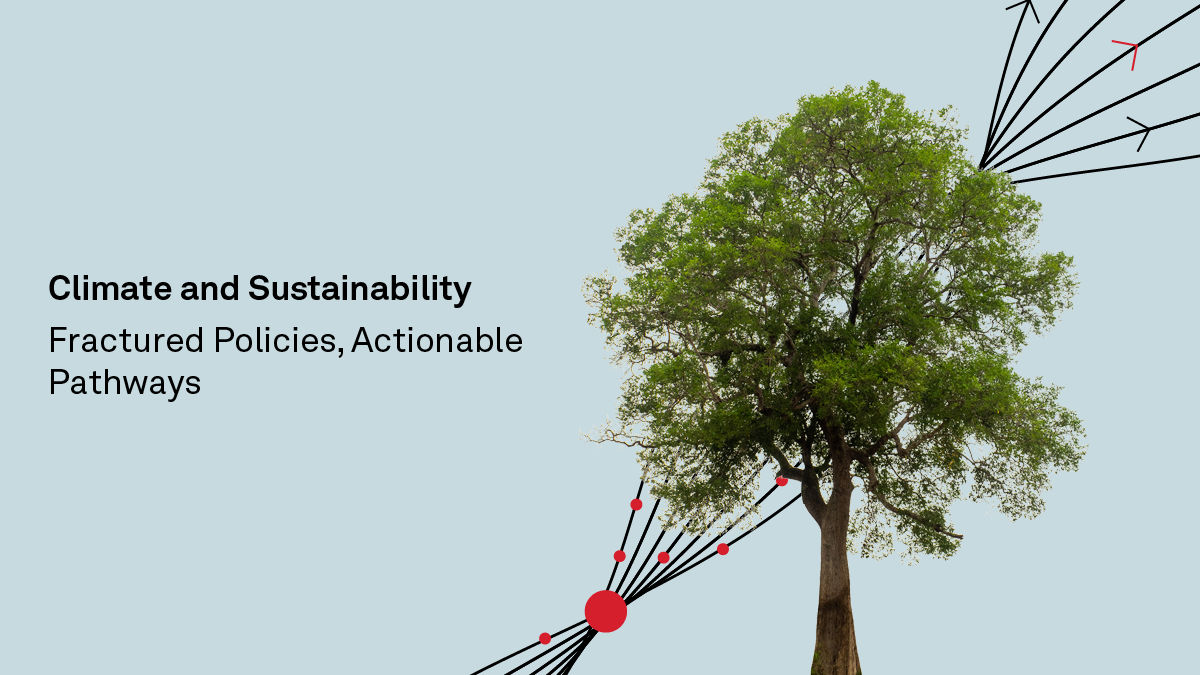 Climate and Sustainability

Fractured Policies, Actionable Pathways