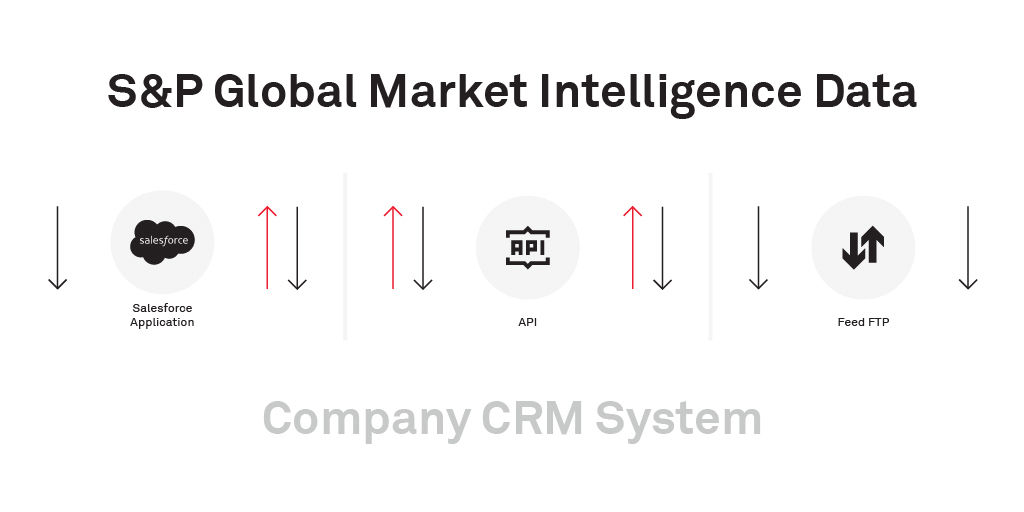 S&P Global Market Intelligence Data

salesforce

Salesforce Application

API

API

Feed FTP

Company CRM System