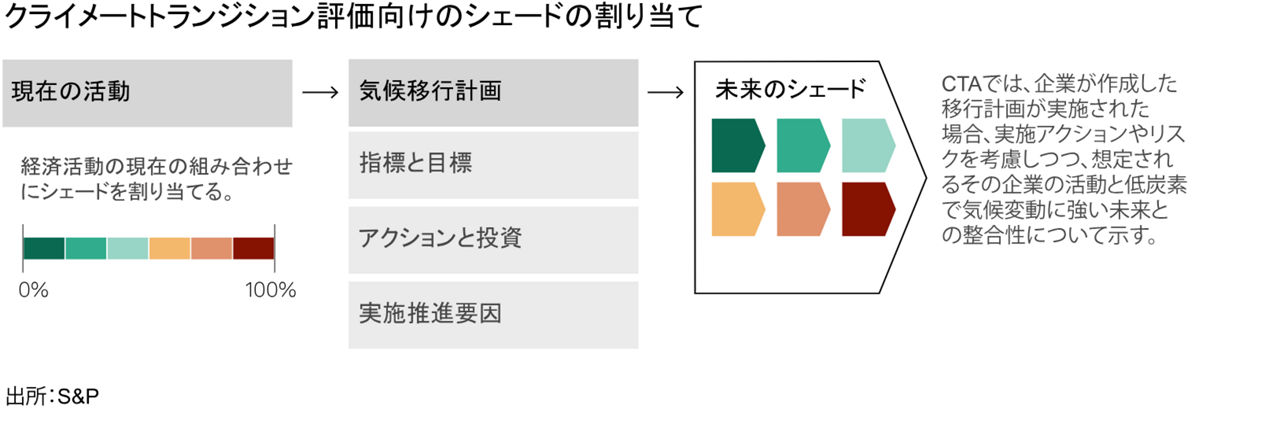 クライメートトランジション評価向けのシェードの割り当て

現在の活動

経済活動の現在の組み合わせにシェードを割り当てる。

0%

100%

気候移行計画

指標と目標

アクションと投資

実施推進要因

未来のシェード

CTAでは、企業が作成した移行計画が実施された場合、実施アクションやリスクを考慮しつつ、想定されるその企業の活動と低炭素で気候変動に強い未来との整合性について示す。

出所：S&P